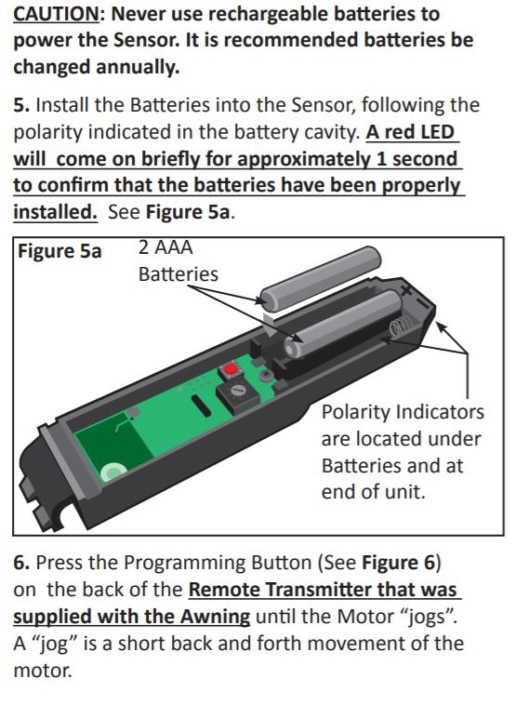 CAUTION: Never use rechargeable batteries to power the Sensor. It is recommended batteries be changed annually.

5. Install the Batteries into the Sensor, following the polarity indicated in the battery cavity. A red LED will come on briefly for approximately 1 second to confirm that the batteries have been properly installed. See Figure 5a.

Figure 5a

2 AAA Batteries

+

−

Polarity Indicators are located under Batteries and at end of unit.

6. Press the Programming Button (See Figure 6) on the back of the Remote Transmitter that was supplied with the Awning until the Motor "jogs". A "jog" is a short back and forth movement of the motor.